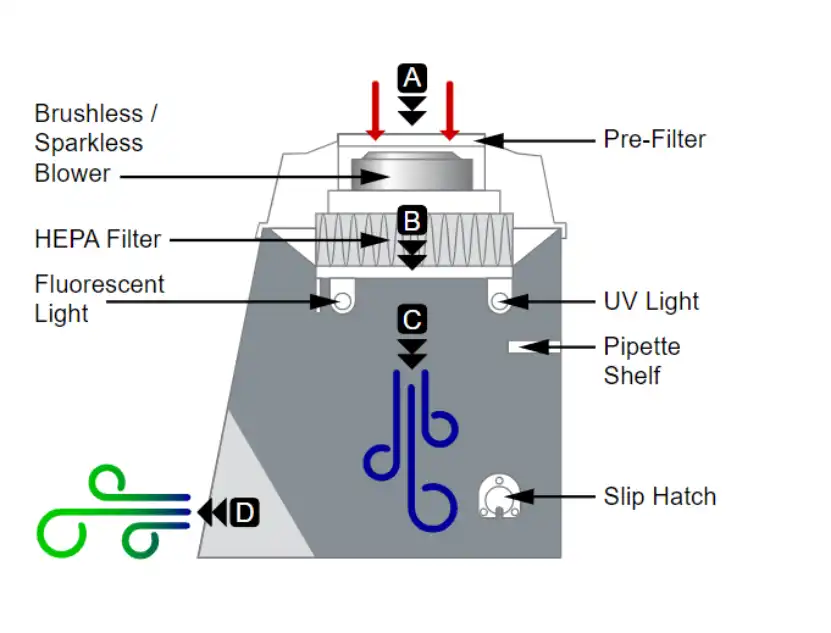 A
Brushless / Sparkless Blower
Pre-Filter
B
HEPA Filter
Fluorescent Light
UV Light
C
Pipette Shelf
Slip Hatch
D