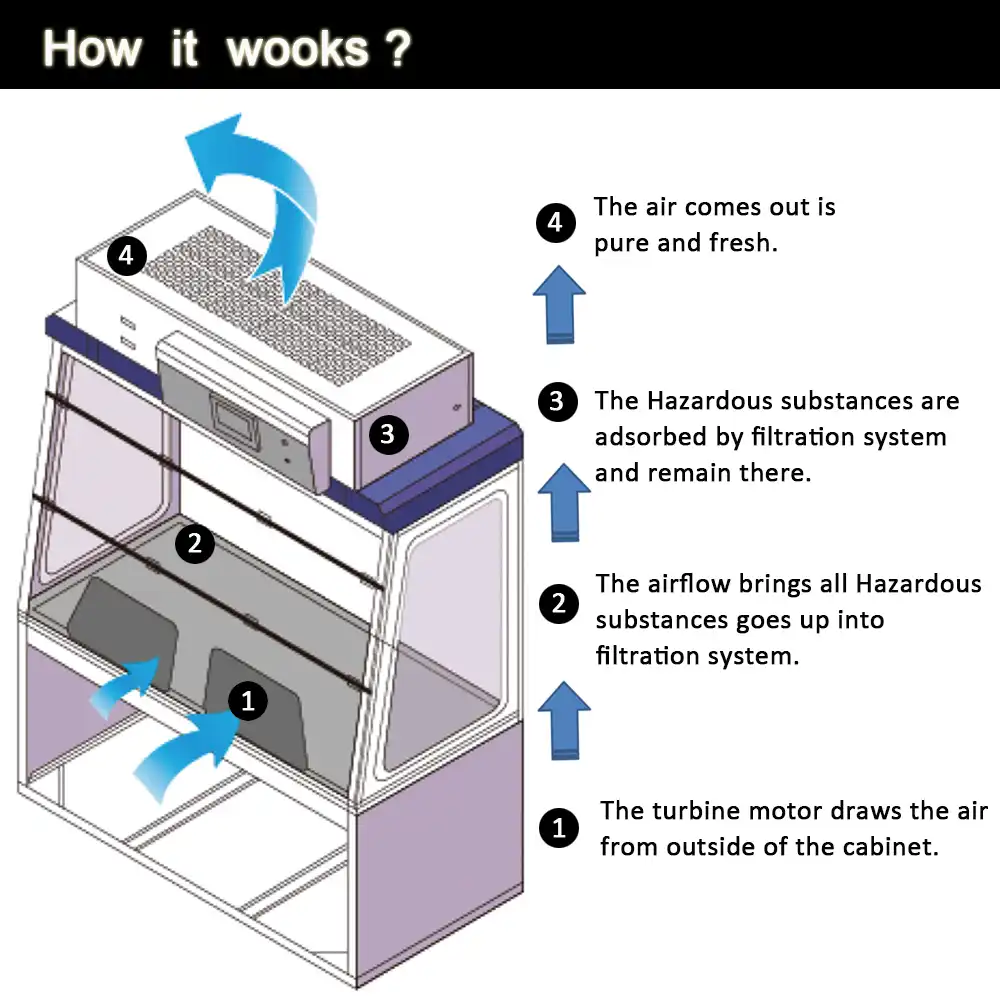 How it wooks ?

4

3

2

1

4 The air comes out is pure and fresh.

3 The Hazardous substances are adsorbed by filtration system and remain there.

2 The airflow brings all Hazardous substances goes up into filtration system.

1 The turbine motor draws the air from outside of the cabinet.