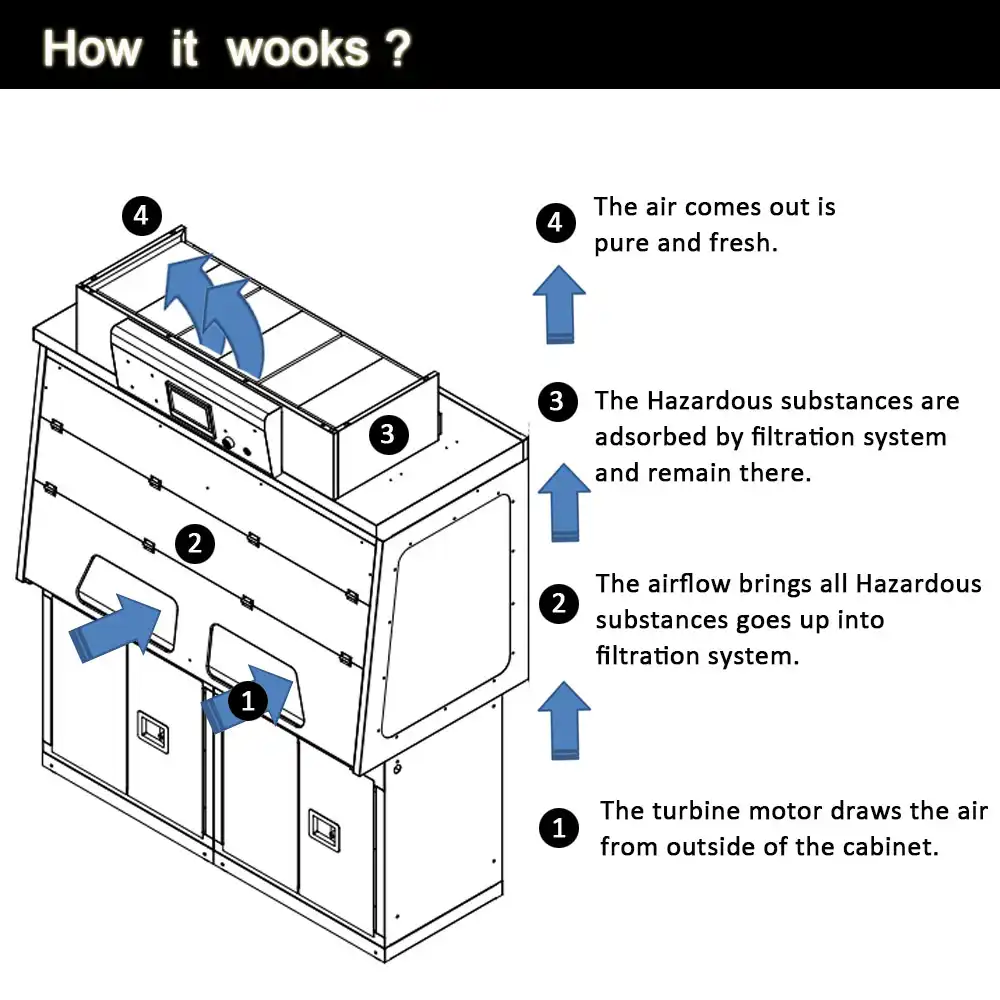 How it wooks ?

4

3

2

1

4 The air comes out is pure and fresh.

3 The Hazardous substances are adsorbed by filtration system and remain there.

2 The airflow brings all Hazardous substances goes up into filtration system.

1 The turbine motor draws the air from outside of the cabinet.